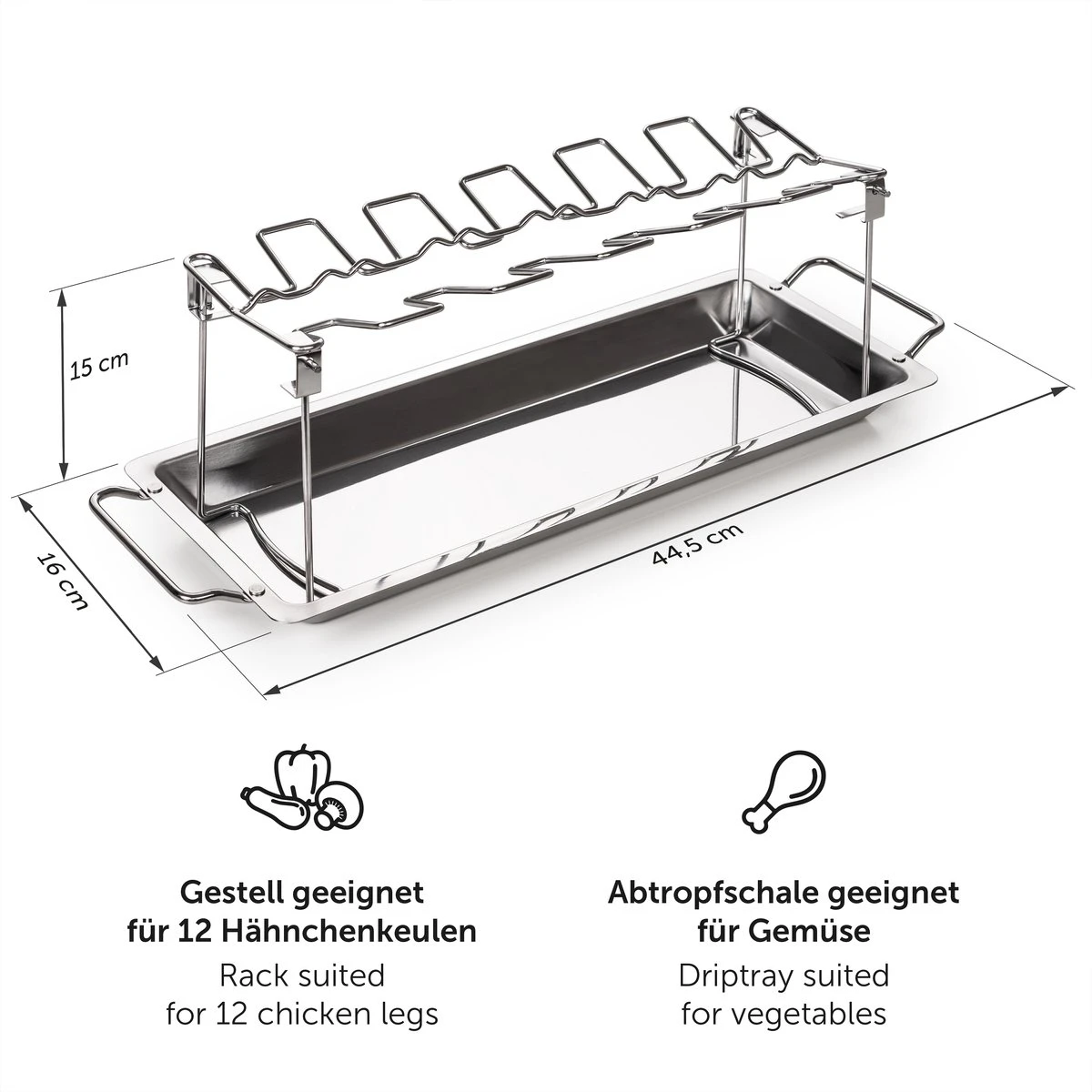 15 cm

16 cm

44,5 cm

Gestell geeignet für 12 Hähnchenkeulen
Rack suited for 12 chicken legs

Abtropfschale geeignet für Gemüse
Driptray suited for vegetables